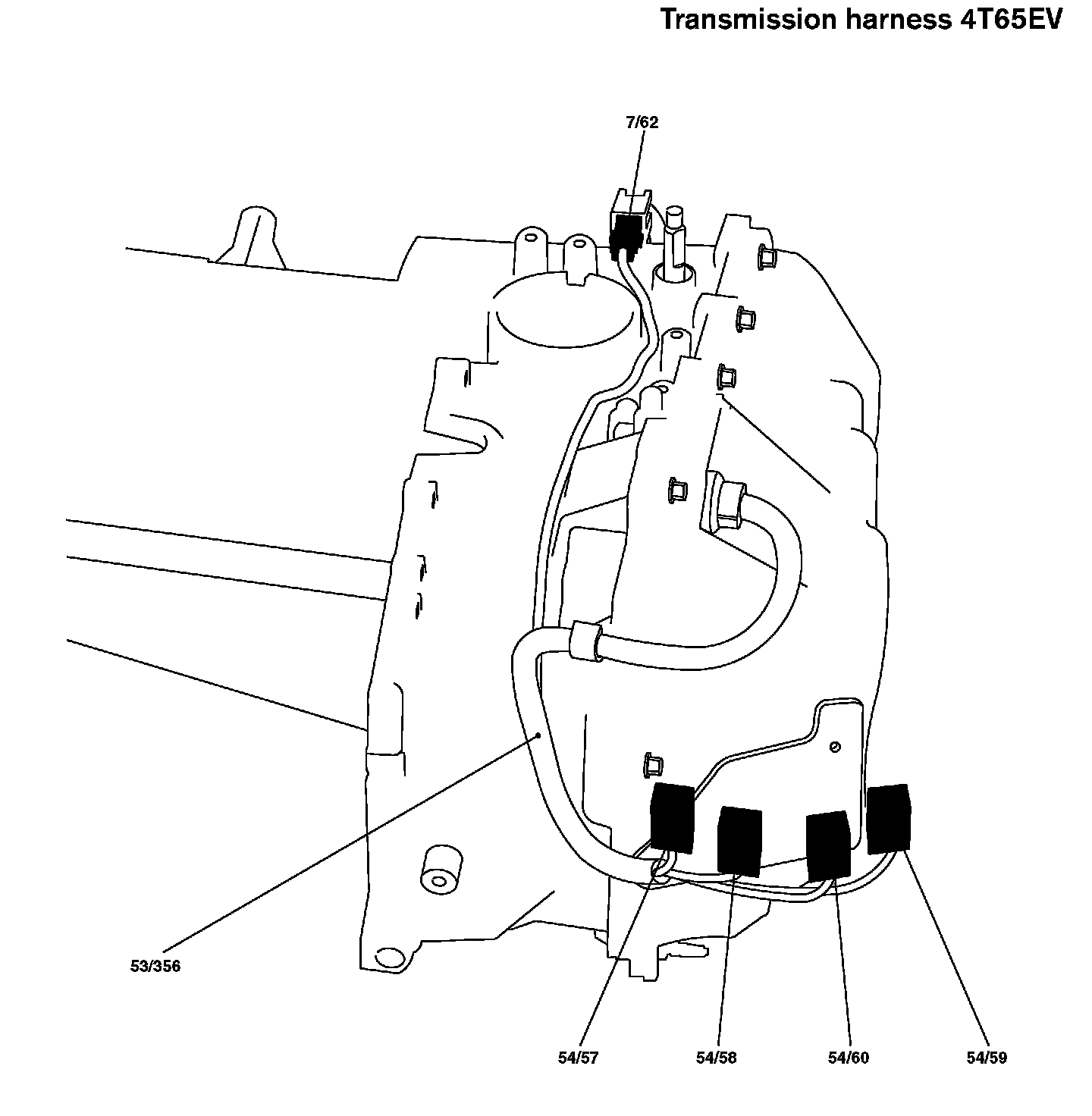 Transmission harness 4T65EV

7/62

53/356

54/57

54/58

54/60

54/59