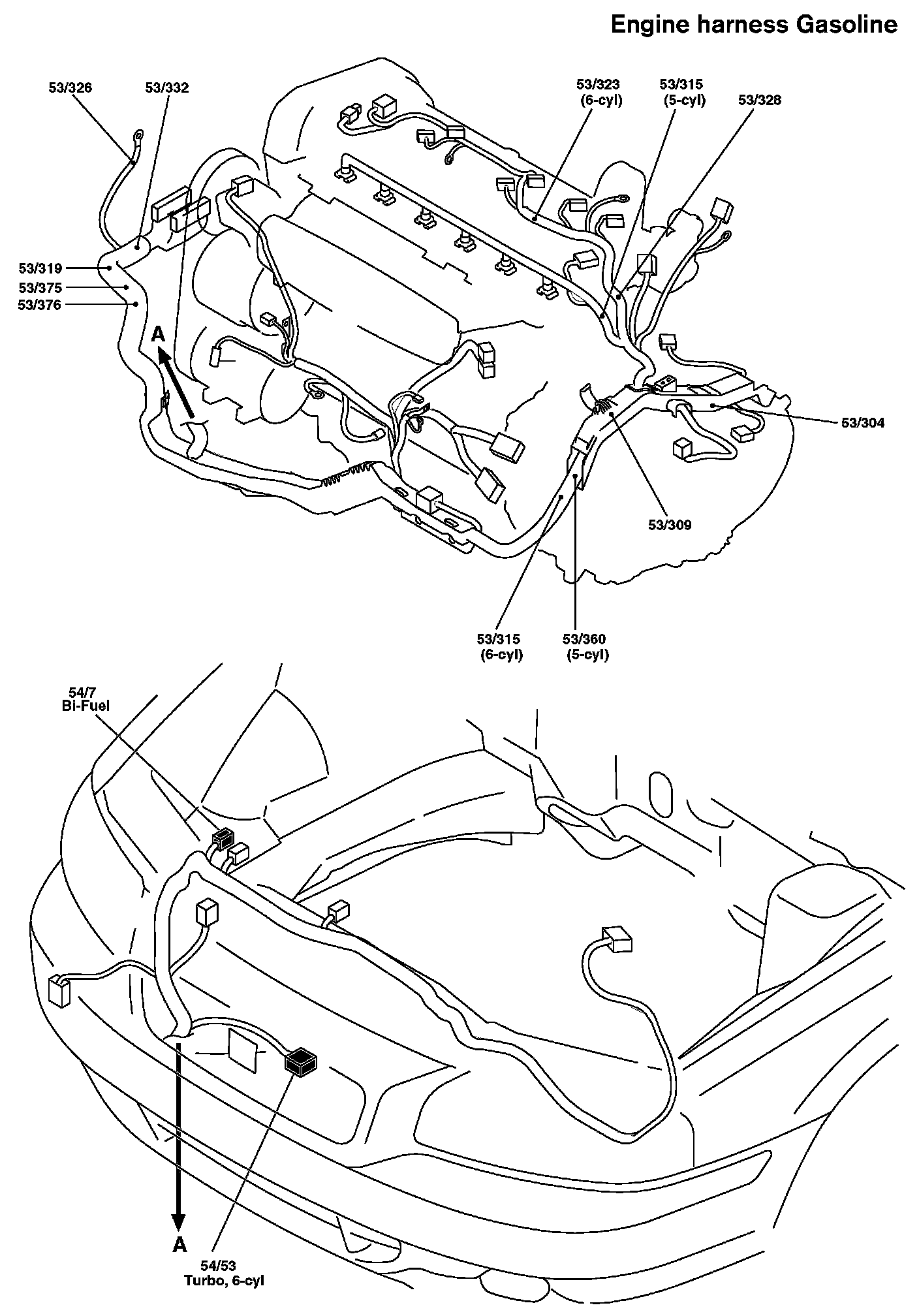 Engine harness Gasoline

53/326

53/332

53/323 (6-cyl)

53/315 (5-cyl)

53/328

53/319

53/375

53/376

A

53/304

53/309

53/315 (6-cyl)

53/360 (5-cyl)

54/7 Bi-Fuel

A

54/53 Turbo, 6-cyl