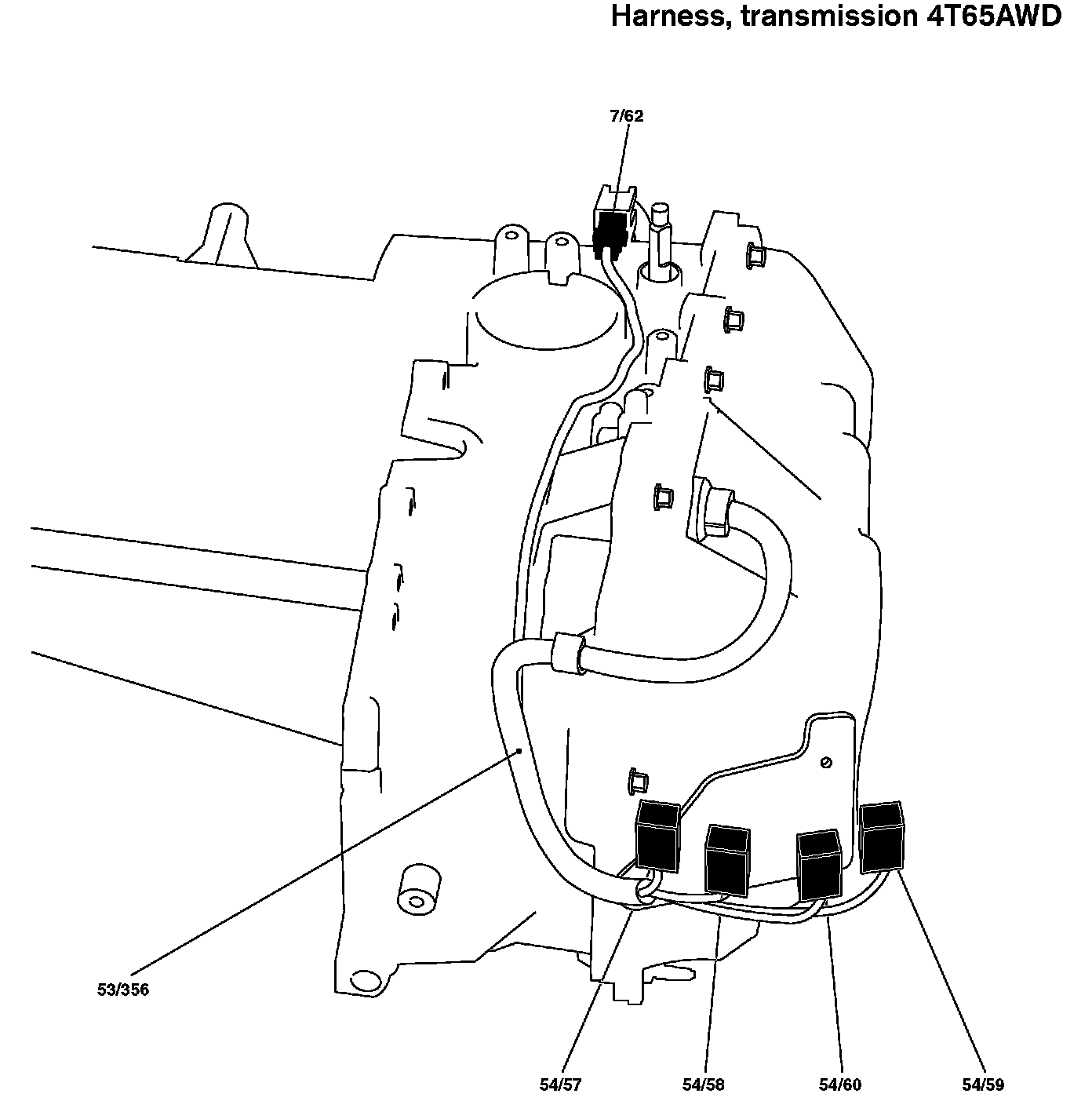 Harness, transmission 4T65AWD

7/62

53/356

54/57

54/58

54/60

54/59