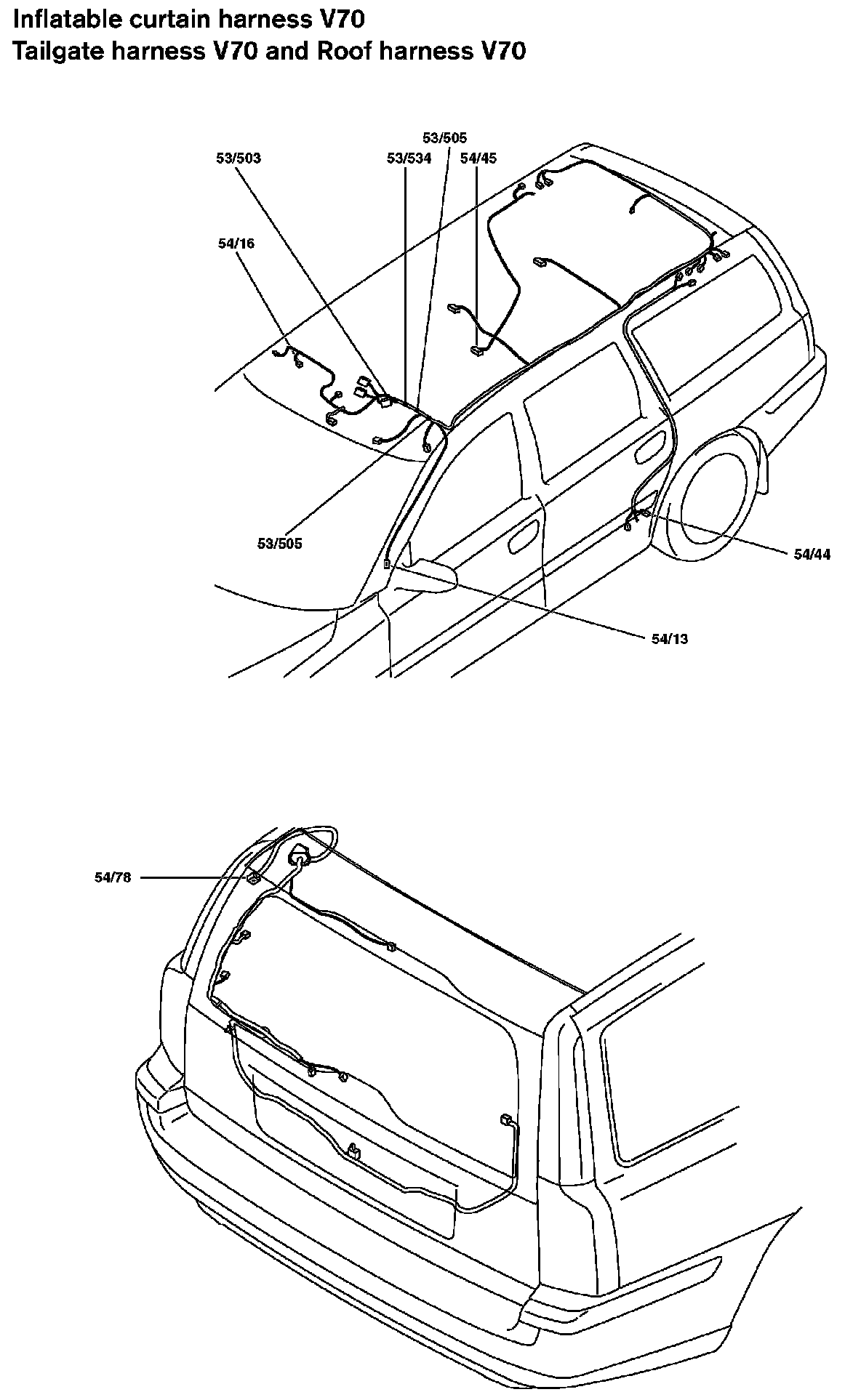 Inflatable curtain harness V70
Tailgate harness V70 and Roof harness V70

53/505
53/503
53/534
54/45
54/16
53/505
54/44
54/13

54/78