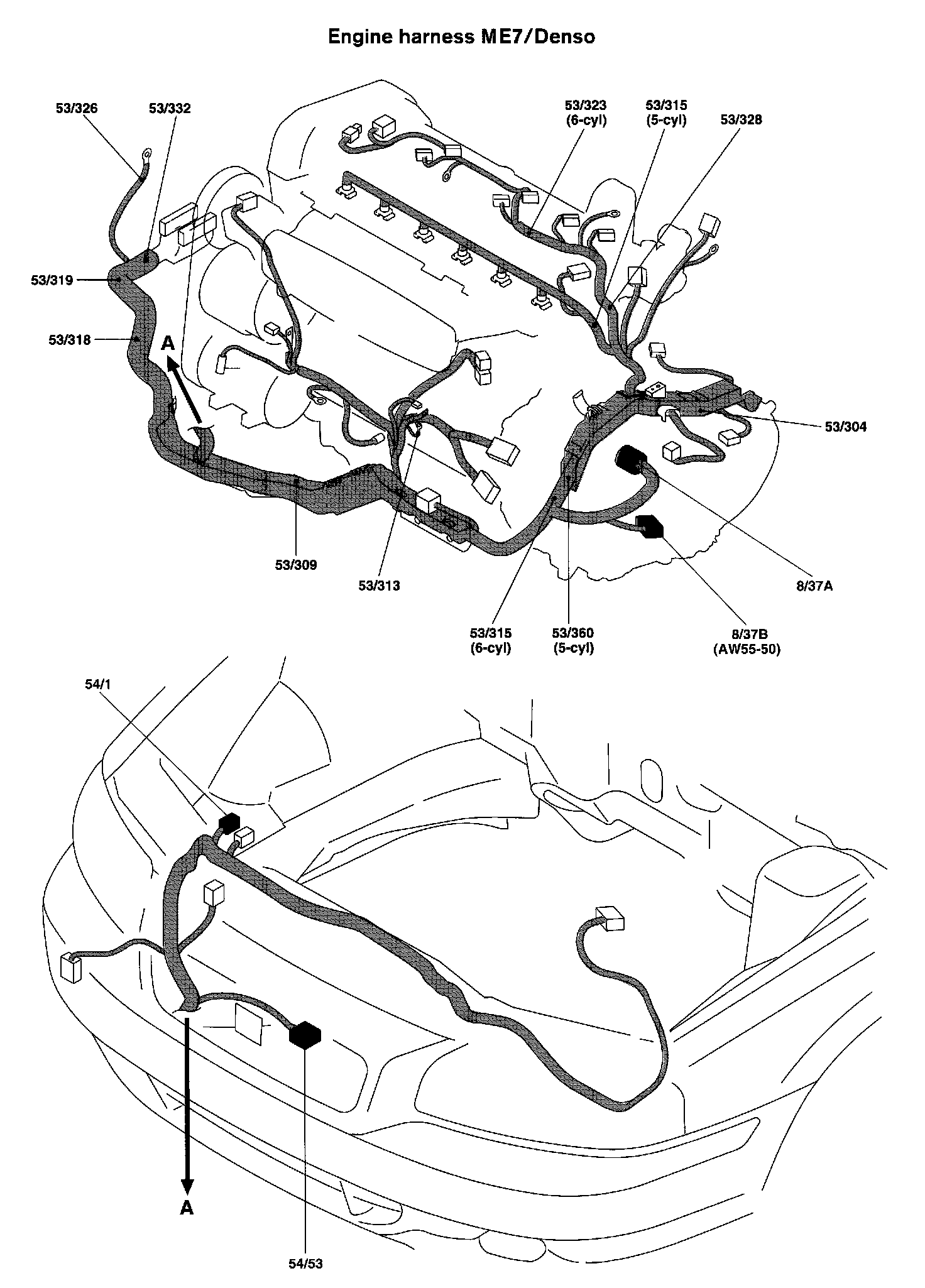 Engine harness ME7/Denso

53/326
53/332
53/323
(6-cyl)
53/315
(5-cyl)
53/328
53/319
53/318
A
53/304
53/309
53/313
8/37A
53/315
(6-cyl)
53/360
(5-cyl)
8/37B
(AW55-50)

54/1
A
54/53