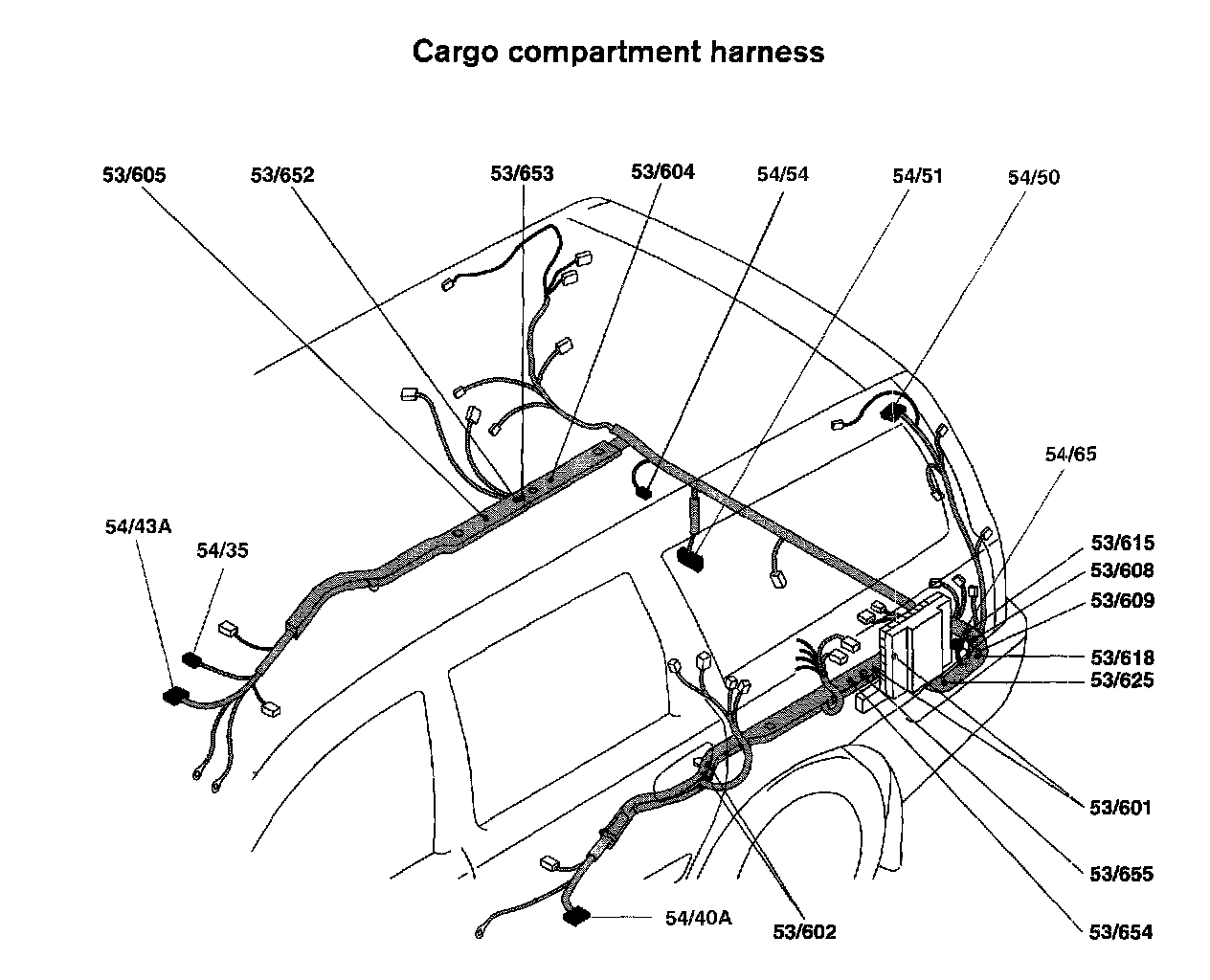 Cargo compartment harness

53/605
53/652
53/653
53/604
54/54
54/51
54/50
54/65
54/43A
54/35
53/615
53/608
53/609
53/618
53/625
53/601
53/655
53/654
54/40A
53/602