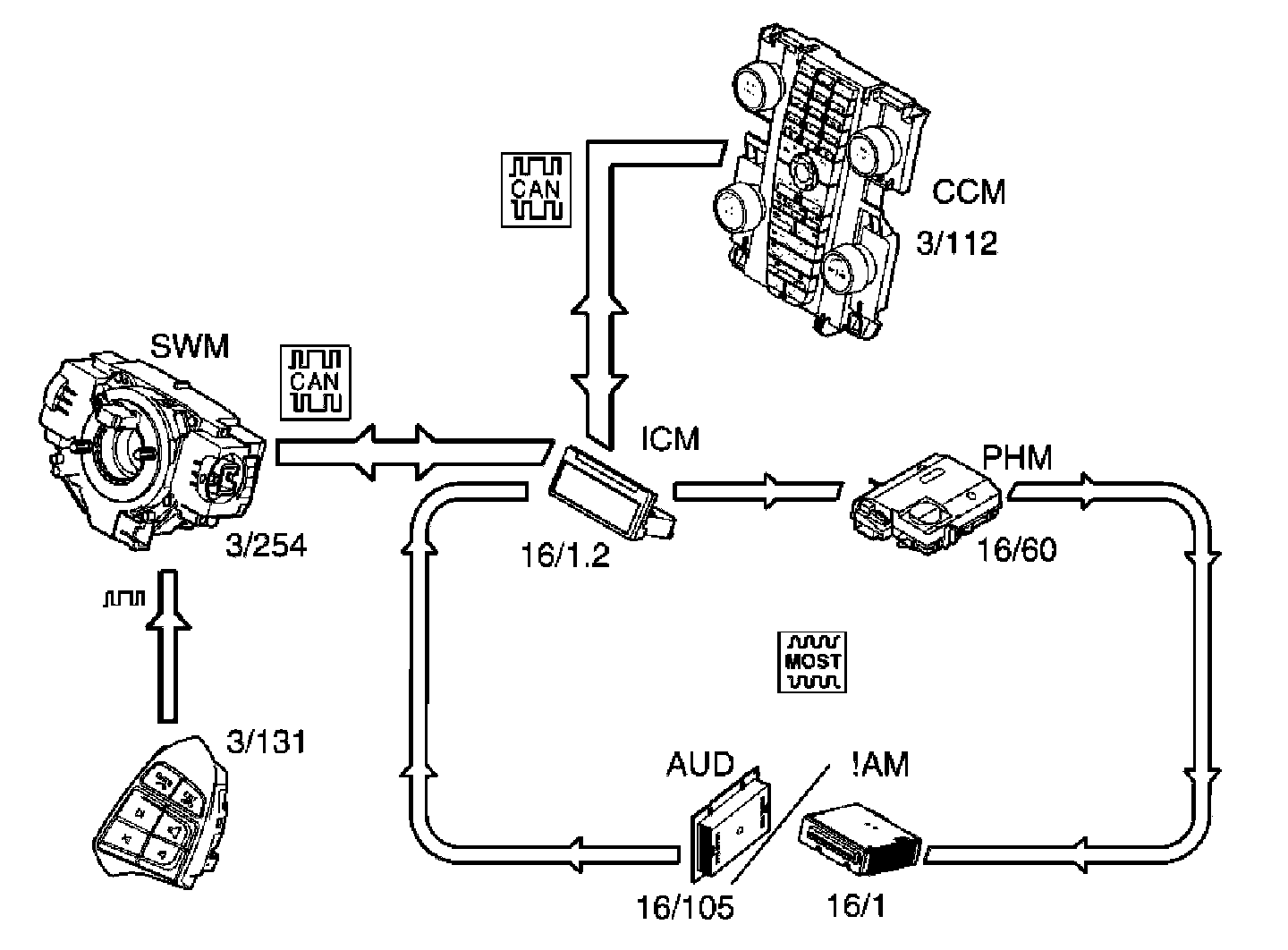 CAN

CCM
3/112

SWM

CAN

ICM

PHM

3/254

16/1.2

16/60

MOST

3/131

AUD

!AM

16/105

16/1