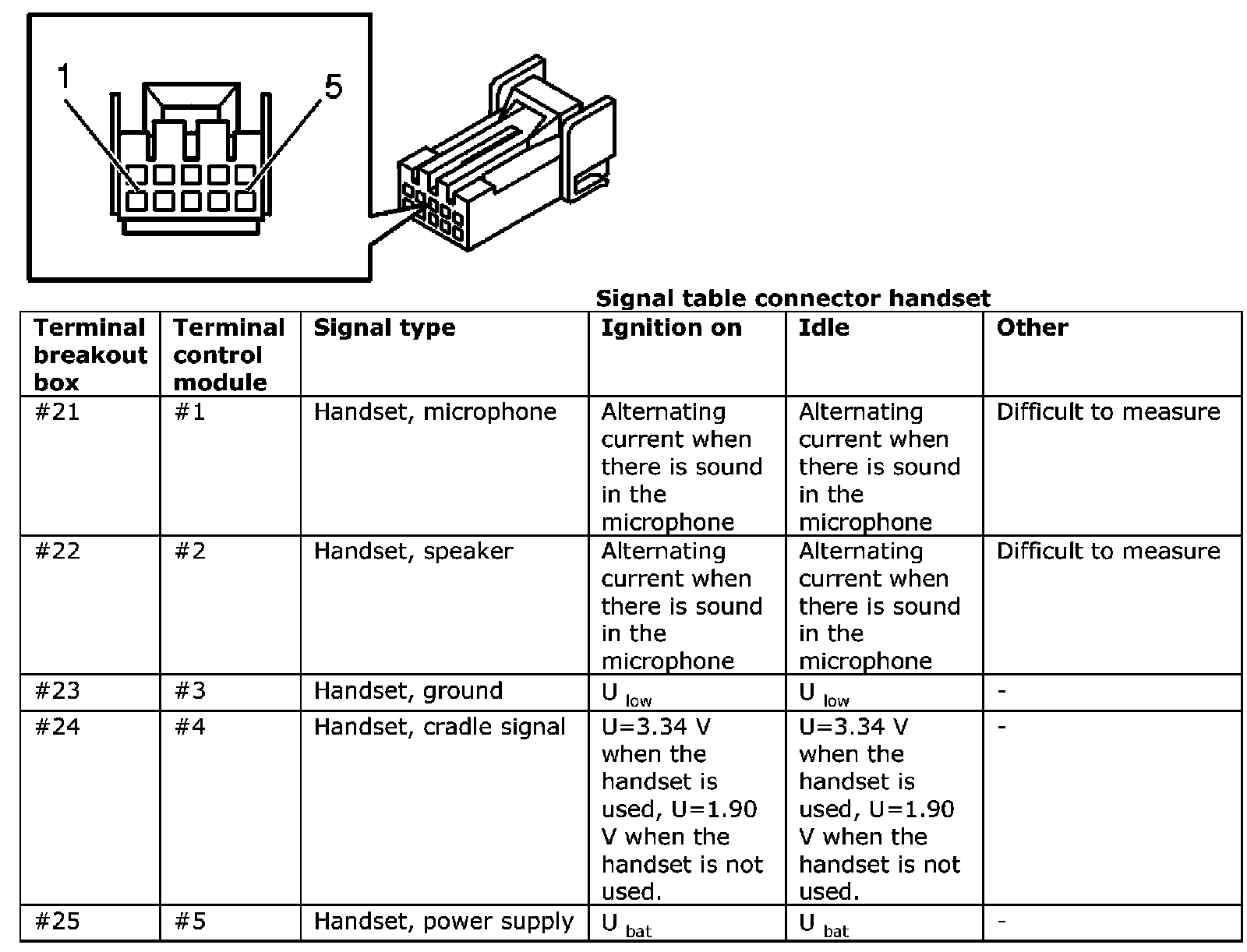 1

5

Signal table connector handset

| Terminal breakout box | Terminal control module | Signal type | Ignition on | Idle | Other |
|---|---|---|---|---|---|
| #21 | #1 | Handset, microphone | Alternating current when there is sound in the microphone | Alternating current when there is sound in the microphone | Difficult to measure |
| #22 | #2 | Handset, speaker | Alternating current when there is sound in the microphone | Alternating current when there is sound in the microphone | Difficult to measure |
| #23 | #3 | Handset, ground | $U_{low}$ | $U_{low}$ | - |
| #24 | #4 | Handset, cradle signal | U=3.34 V when the handset is used, U=1.90 V when the handset is not used. | U=3.34 V when the handset is used, U=1.90 V when the handset is not used. | - |
| #25 | #5 | Handset, power supply | $U_{bat}$ | $U_{bat}$ | - |