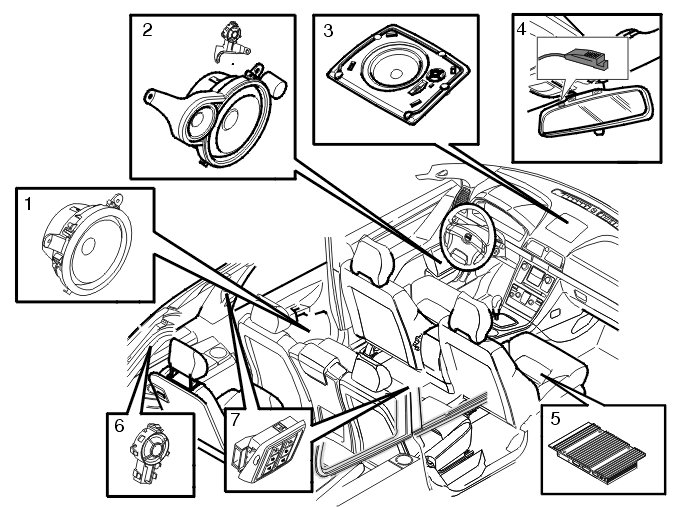 2

3

4

1

6

7

5