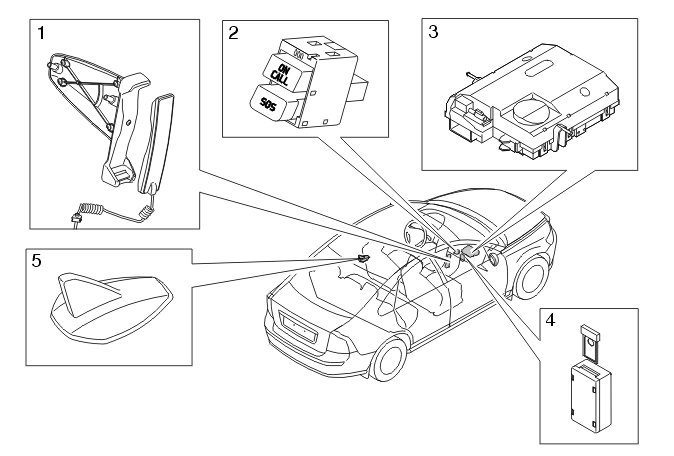 1
2
ON CALL
SOS
3
5
4