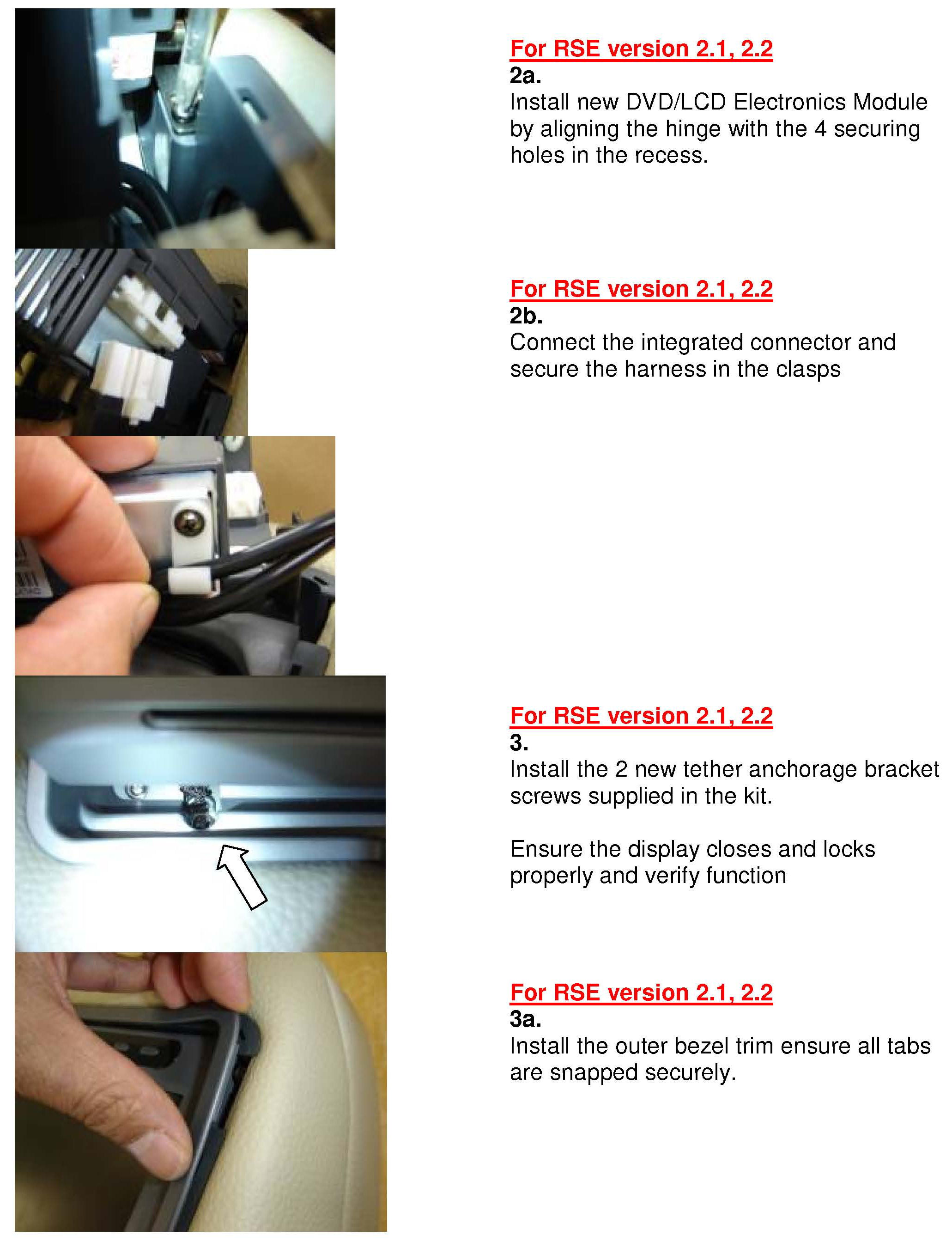 For RSE version 2.1, 2.2
2a.
Install new DVD/LCD Electronics Module by aligning the hinge with the 4 securing holes in the recess.

For RSE version 2.1, 2.2
2b.
Connect the integrated connector and secure the harness in the clasps

For RSE version 2.1, 2.2
3.
Install the 2 new tether anchorage bracket screws supplied in the kit.

Ensure the display closes and locks properly and verify function

For RSE version 2.1, 2.2
3a.
Install the outer bezel trim ensure all tabs are snapped securely.