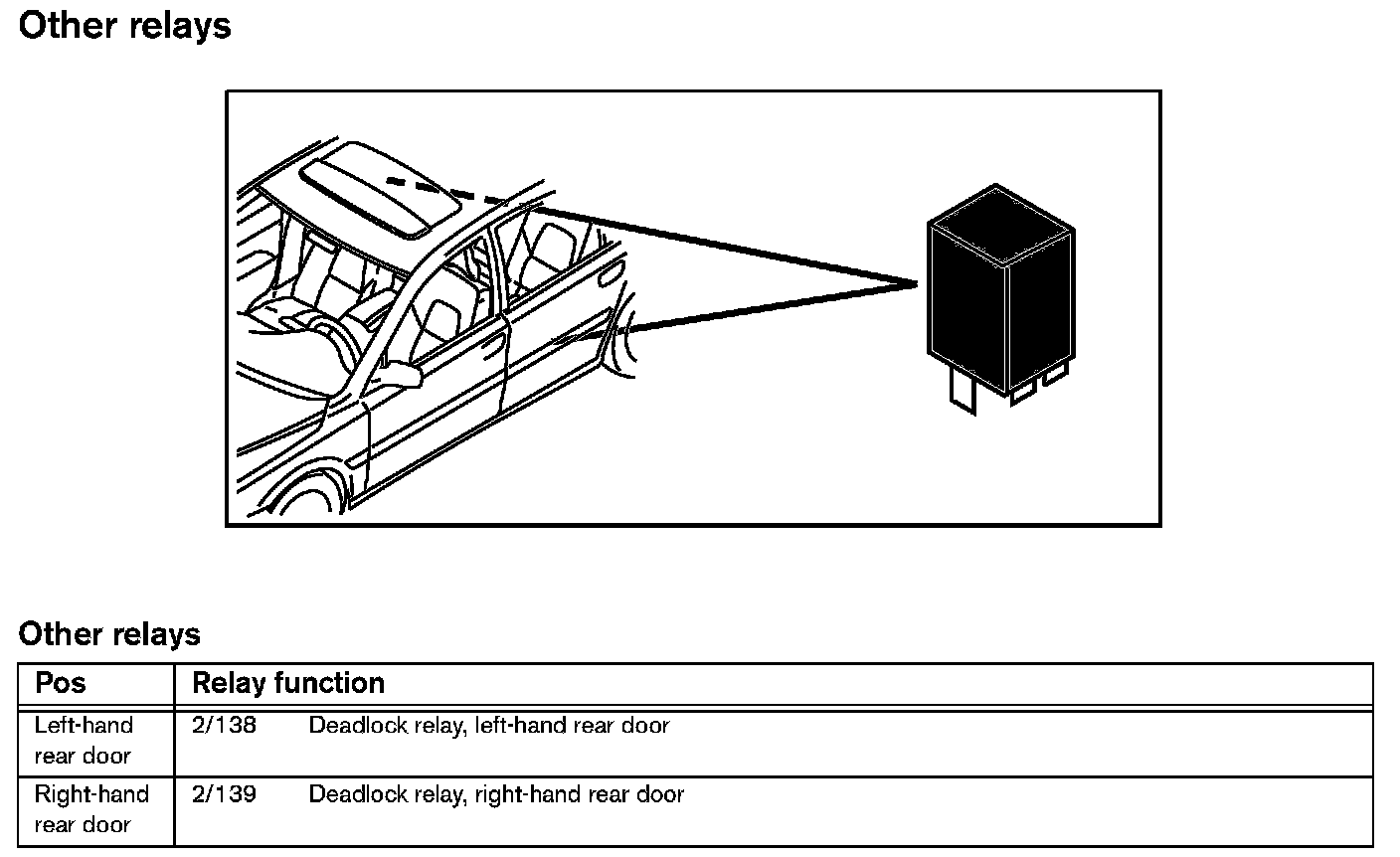 Other relays

Other relays

| Pos | Relay function |
|---|---|
| Left-hand rear door | 2/138 Deadlock relay, left-hand rear door |
| Right-hand rear door | 2/139 Deadlock relay, right-hand rear door |