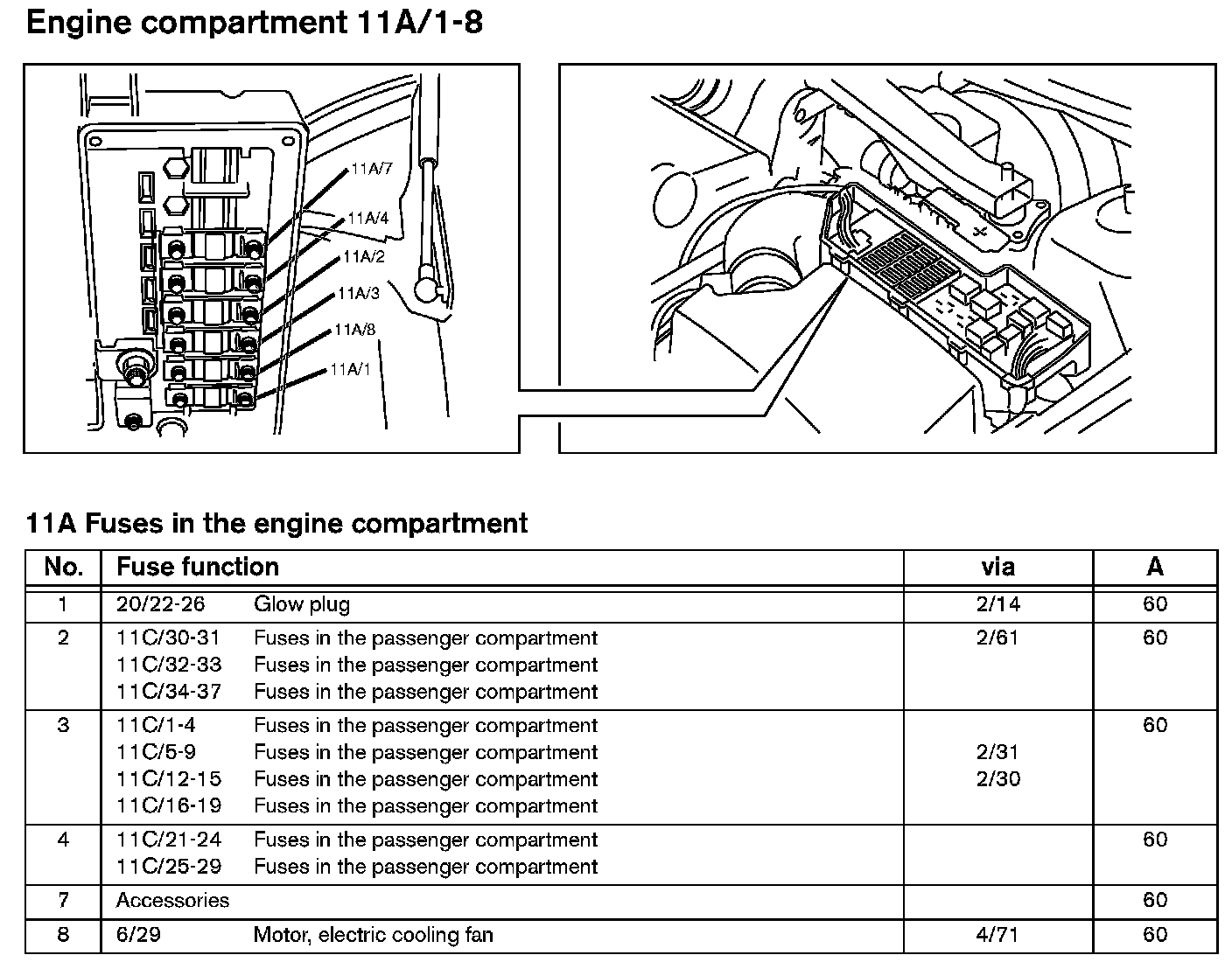 Engine compartment 11A/1-8

11A/7
11A/4
11A/2
11A/3
11A/8
11A/1

11A Fuses in the engine compartment

| No. | Fuse function | via | A |
|---|---|---|---|
| 1 | 20/22-26 Glow plug | 2/14 | 60 |
| 2 | 11C/30-31 Fuses in the passenger compartment<br>11C/32-33 Fuses in the passenger compartment<br>11C/34-37 Fuses in the passenger compartment | 2/61 | 60 |
| 3 | 11C/1-4 Fuses in the passenger compartment<br>11C/5-9 Fuses in the passenger compartment<br>11C/12-15 Fuses in the passenger compartment<br>11C/16-19 Fuses in the passenger compartment | <br>2/31<br>2/30 | 60 |
| 4 | 11C/21-24 Fuses in the passenger compartment<br>11C/25-29 Fuses in the passenger compartment | | 60 |
| 7 | Accessories | | 60 |
| 8 | 6/29 Motor, electric cooling fan | 4/71 | 60 |