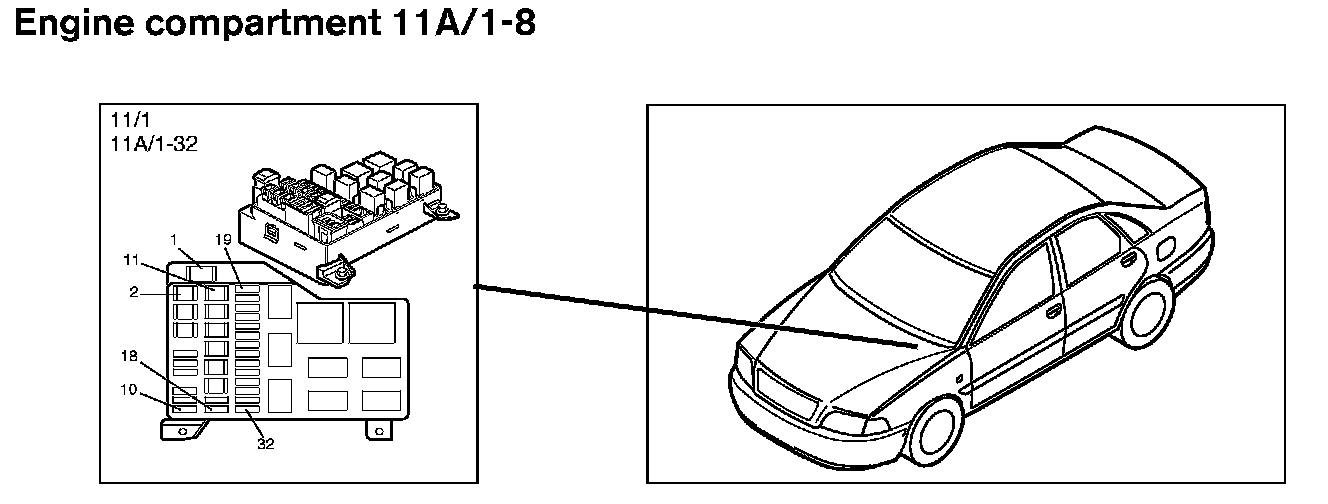 Engine compartment 11A/1-8

11/1
11A/1-32

1
19
11
2
18
10
32