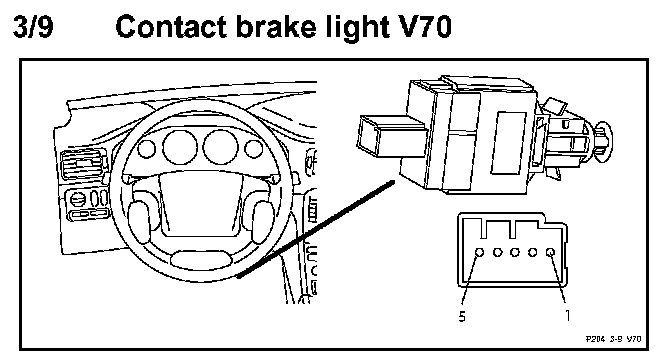 3/9 Contact brake light V70

5

1

P204 3-9 V70