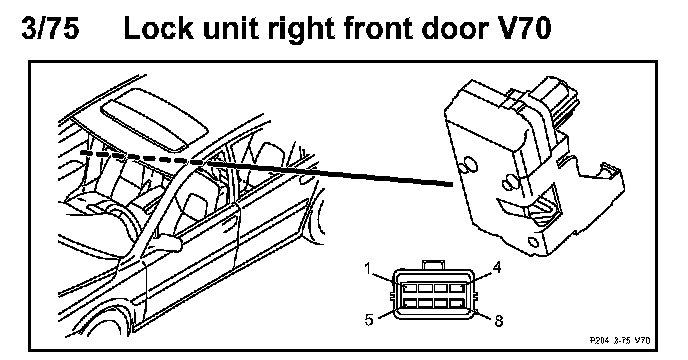 3/75 Lock unit right front door V70

1
4
5
8

P204 3-75 V70