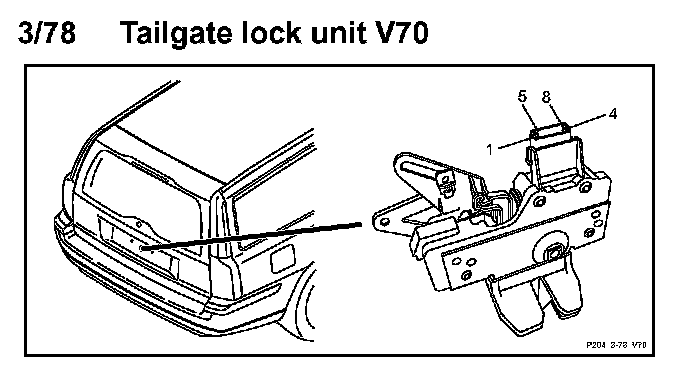 3/78 Tailgate lock unit V70

5 8
4
1

P204 3-78 V70