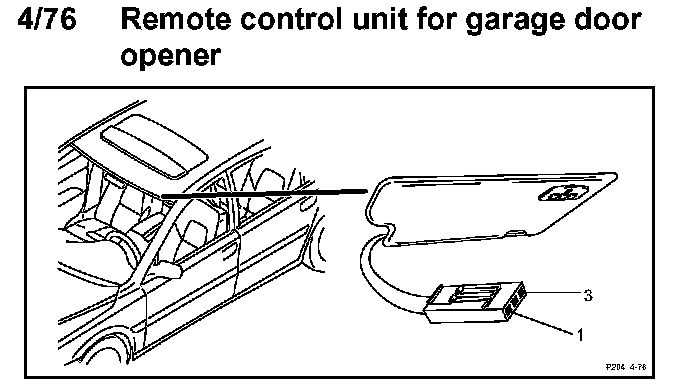 4/76 Remote control unit for garage door opener

3

1

P204 4-76