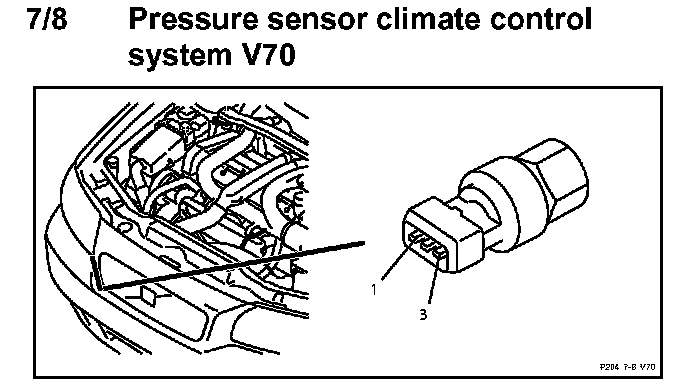 7/8 Pressure sensor climate control system V70

1

3

P204 7-8 V70