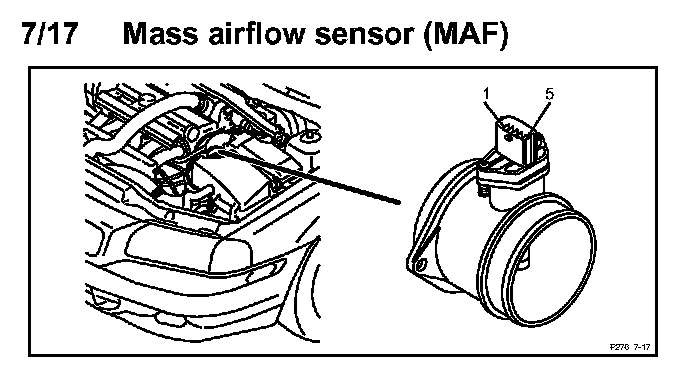 7/17 Mass airflow sensor (MAF)

1

5

P276 7-17