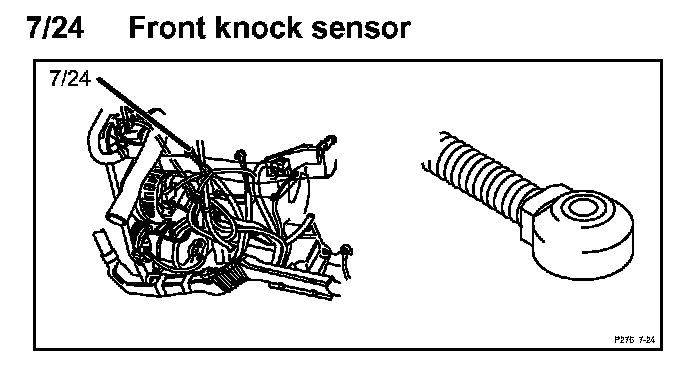 7/24 Front knock sensor

7/24

P275 7-24