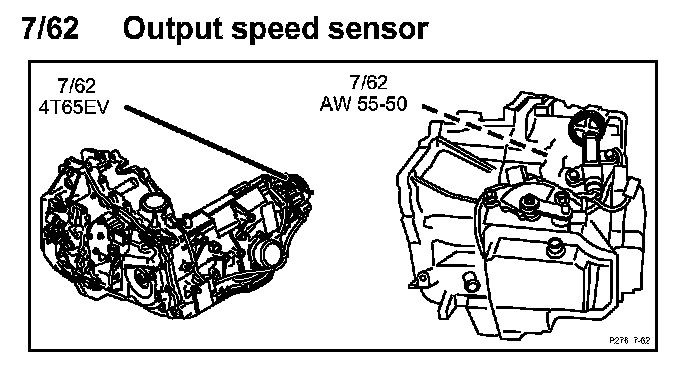 7/62 Output speed sensor

7/62
4T65EV

7/62
AW 55-50

P276 7-62