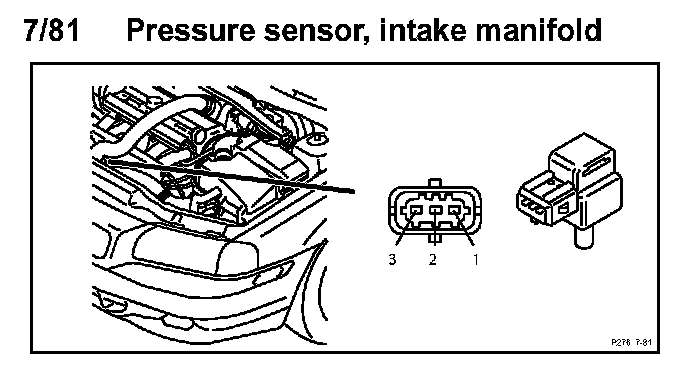 7/81 Pressure sensor, intake manifold

3 2 1

P276 7-81