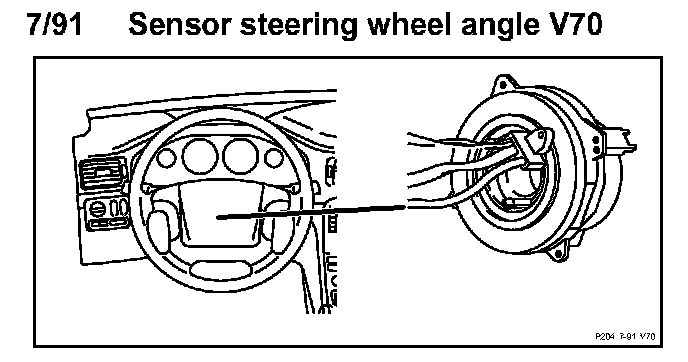 7/91 Sensor steering wheel angle V70

P204 7-91 V70