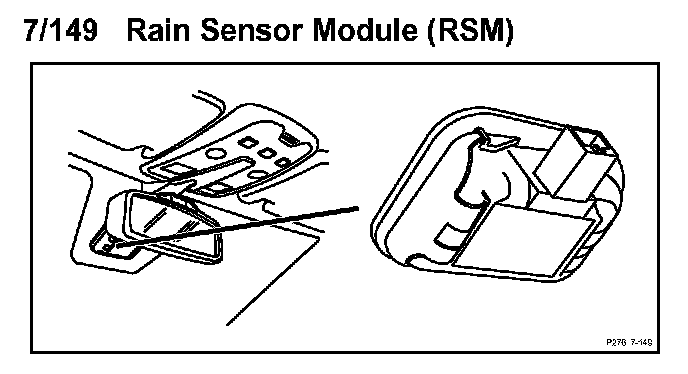 7/149 Rain Sensor Module (RSM)

P276 7-149