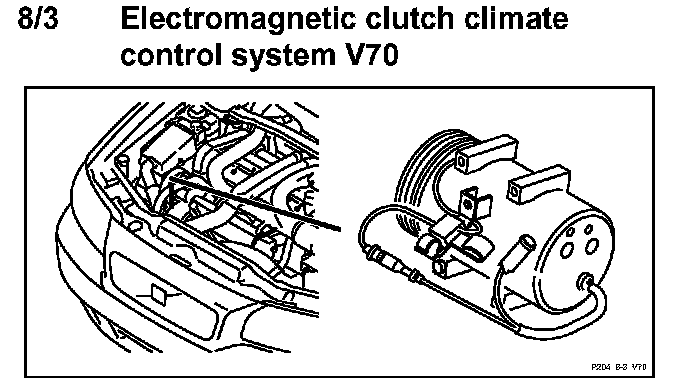 8/3 Electromagnetic clutch climate control system V70

P204 8-3 V70