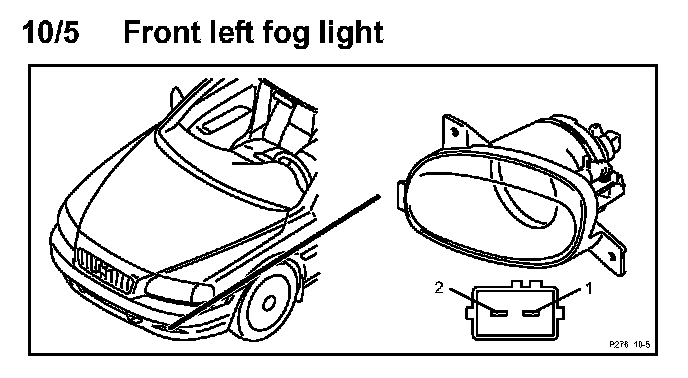 10/5 Front left fog light

2
1

P276 10-5