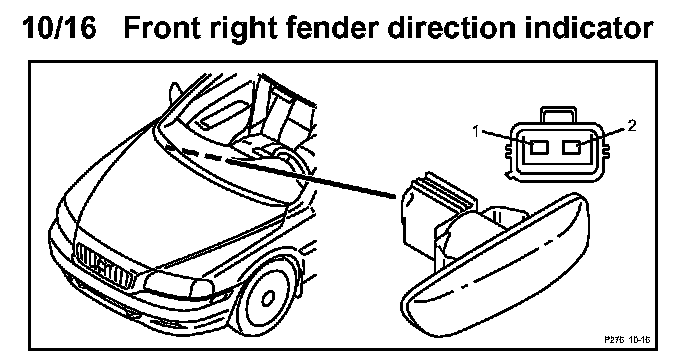 10/16 Front right fender direction indicator

1
2

P275 10-16