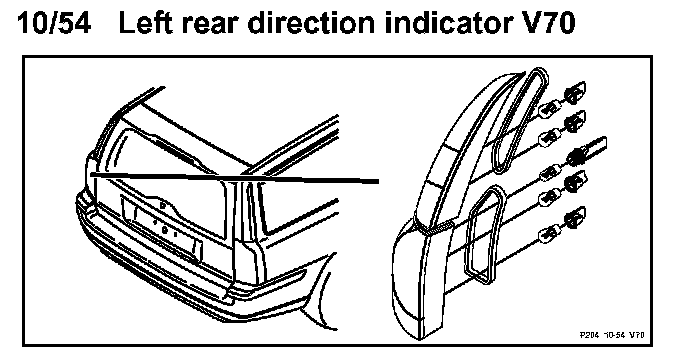 10/54 Left rear direction indicator V70

P204 10-54 V70