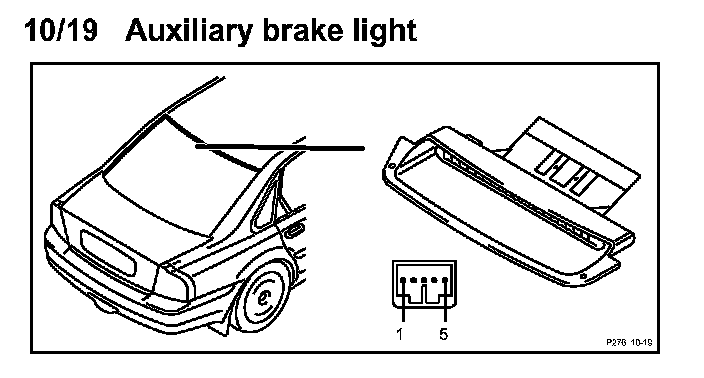 10/19 Auxiliary brake light

1 5

P276 10-19