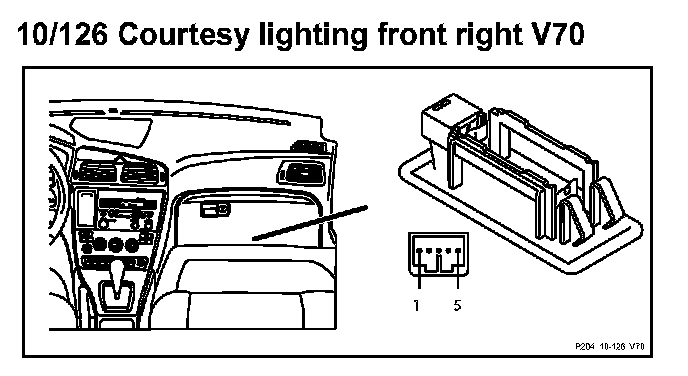 10/126 Courtesy lighting front right V70

1 5

P204 10-126 V70