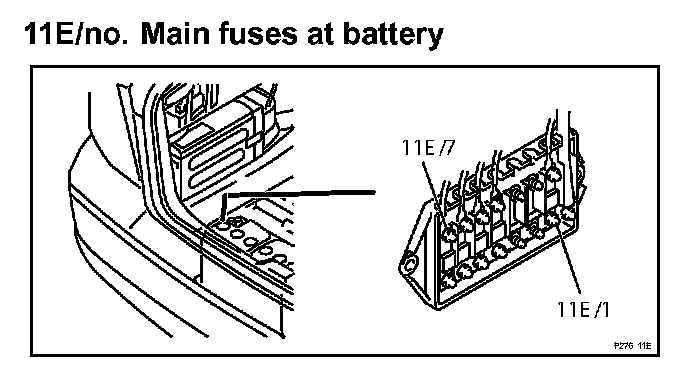 11E/no. Main fuses at battery

11E/7

11E/1

P276 11E