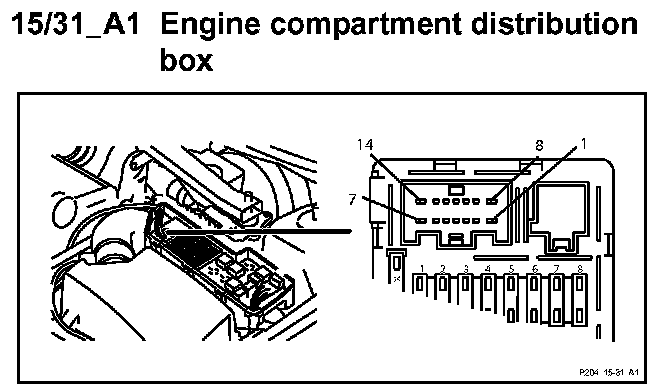 15/31_A1 Engine compartment distribution box

14
8
1
7
1
2
3
4
5
6
7
8
P204 15-31 A1