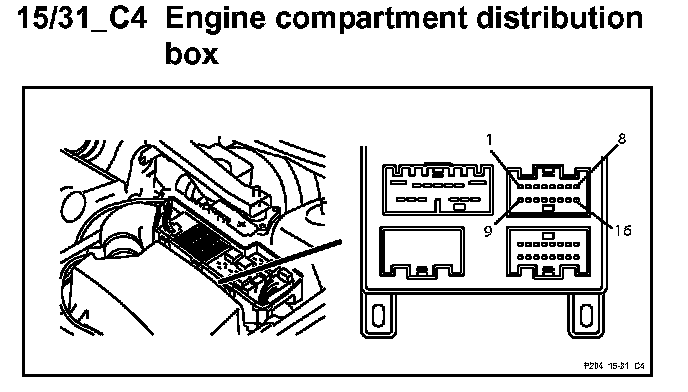 15/31_C4 Engine compartment distribution box

1
8
9
16

P204 15-31 C4