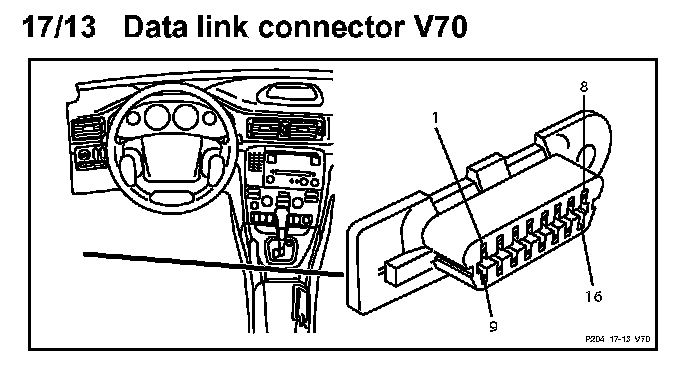 17/13 Data link connector V70

8
1
16
9
P204 17-13 V70