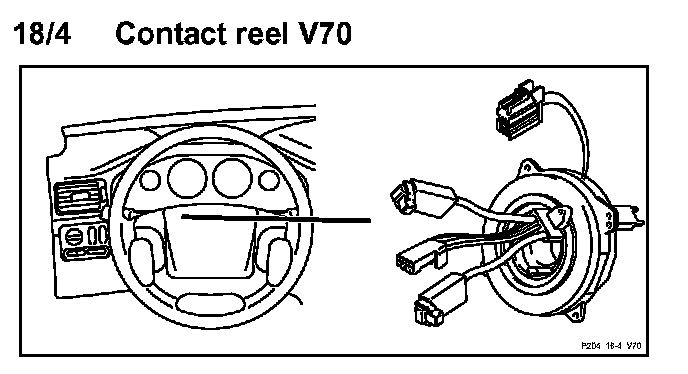 18/4 Contact reel V70

P204 18-4 V70