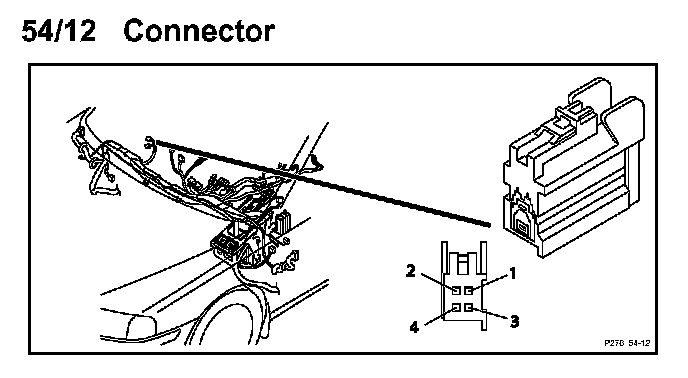 54/12 Connector

2
1
4
3

P278 54-12