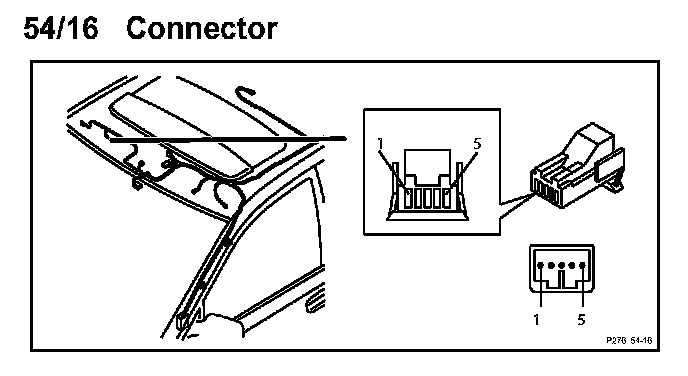 54/16 Connector

1
5

1
5

P276 54-16