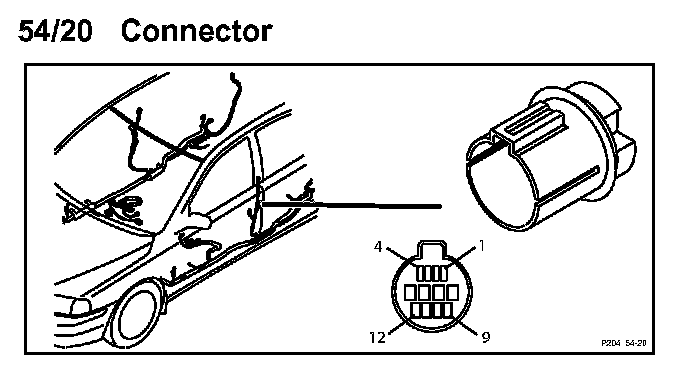 54/20 Connector

4
1
12
9
P204 54-20