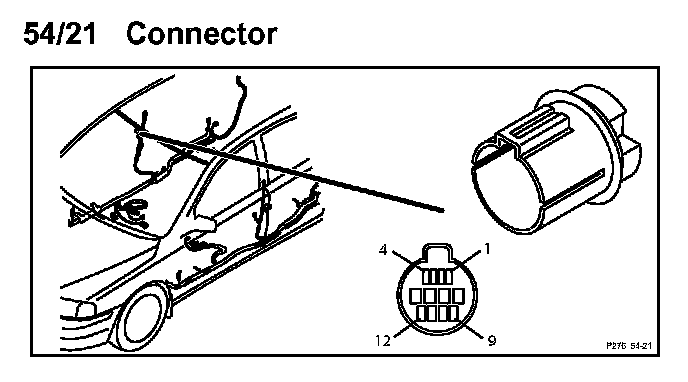 54/21 Connector

4
1
12
9

P276 54-21