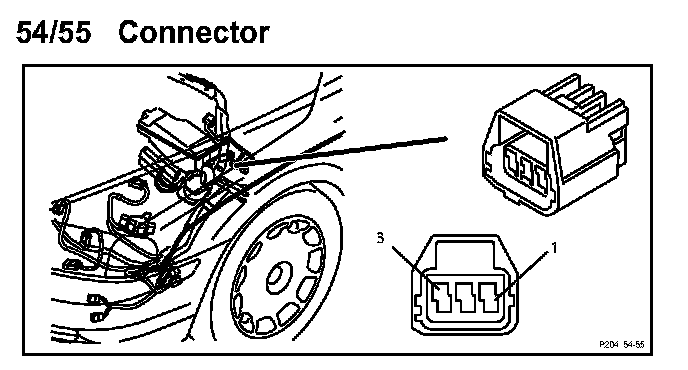 54/55 Connector

3

1

P204 54-55