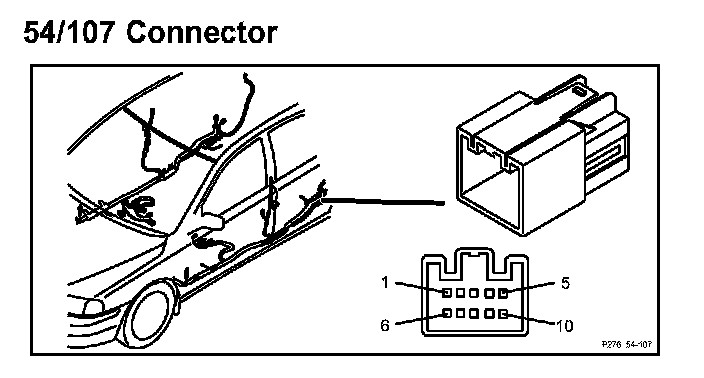 54/107 Connector

1
5
6
10
P276 54-107