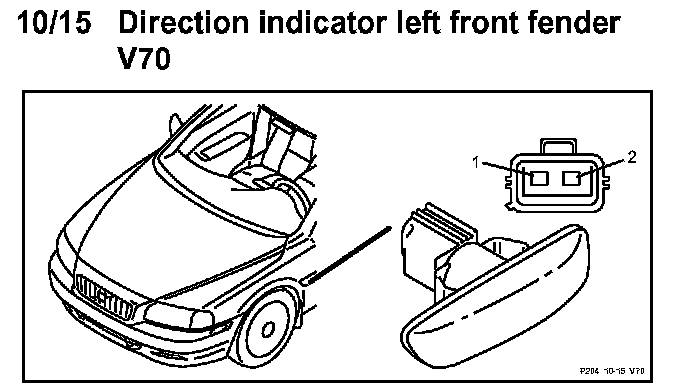 10/15 Direction indicator left front fender V70

1

2

P204 10-15 V70