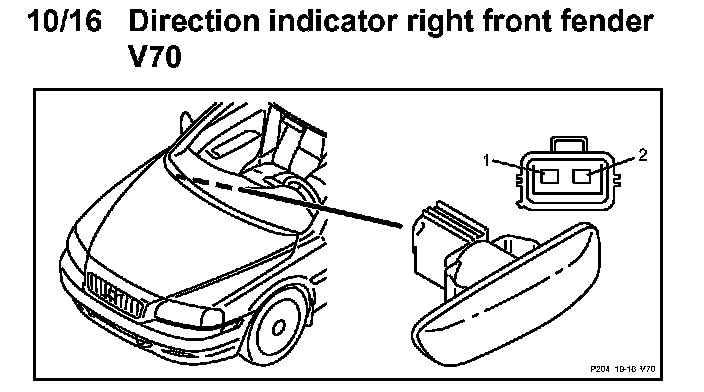 10/16 Direction indicator right front fender V70

1

2

P204 10-16 V70