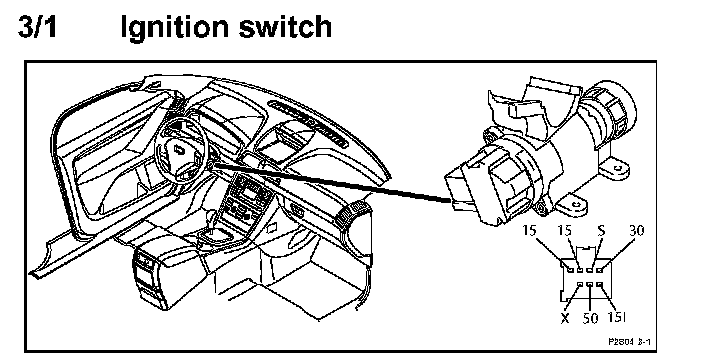 3/1 Ignition switch

15 15 S 30

X 50 15I

P2804 3-1