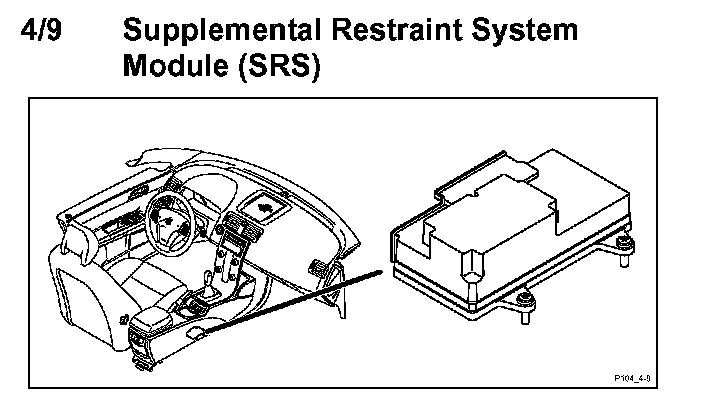 4/9 Supplemental Restraint System Module (SRS)

P104_4-9