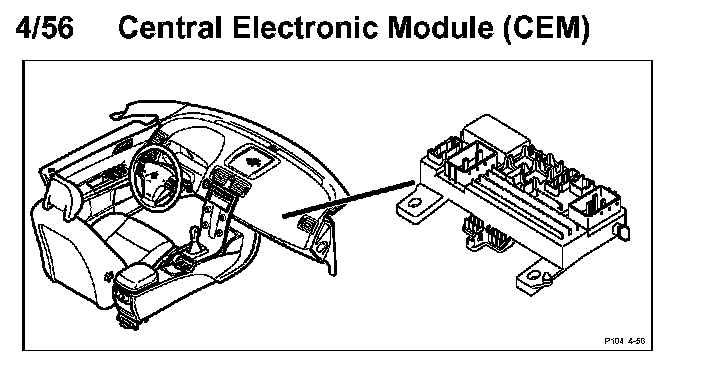 4/56 Central Electronic Module (CEM)

P104 4-56