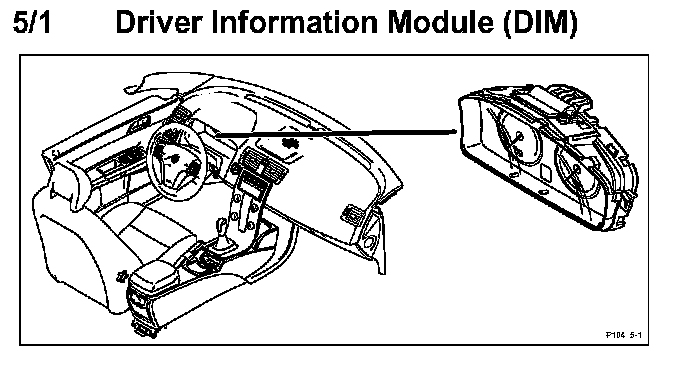 5/1 Driver Information Module (DIM)

P104 5-1