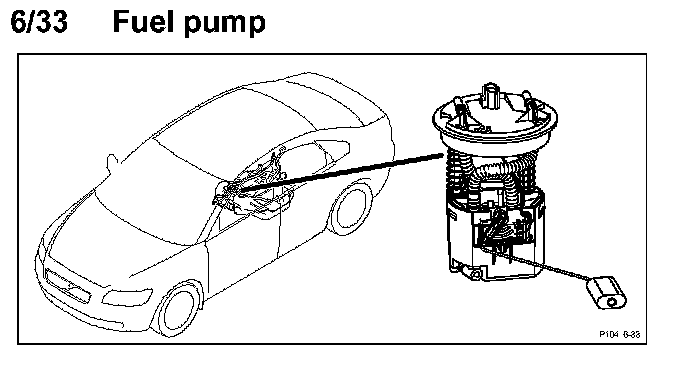 6/33 Fuel pump

P104 6-33