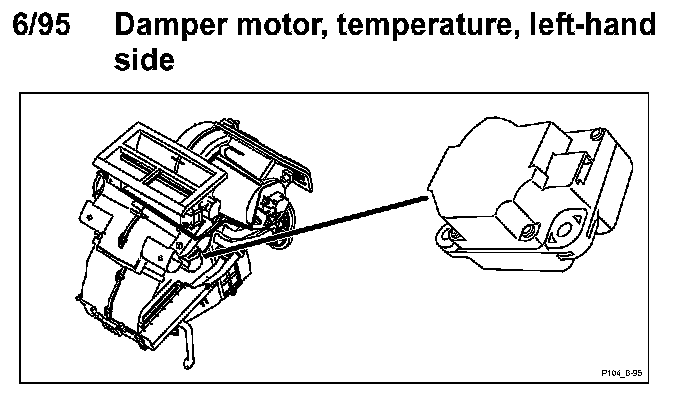 6/95 Damper motor, temperature, left-hand side

P104_6-95